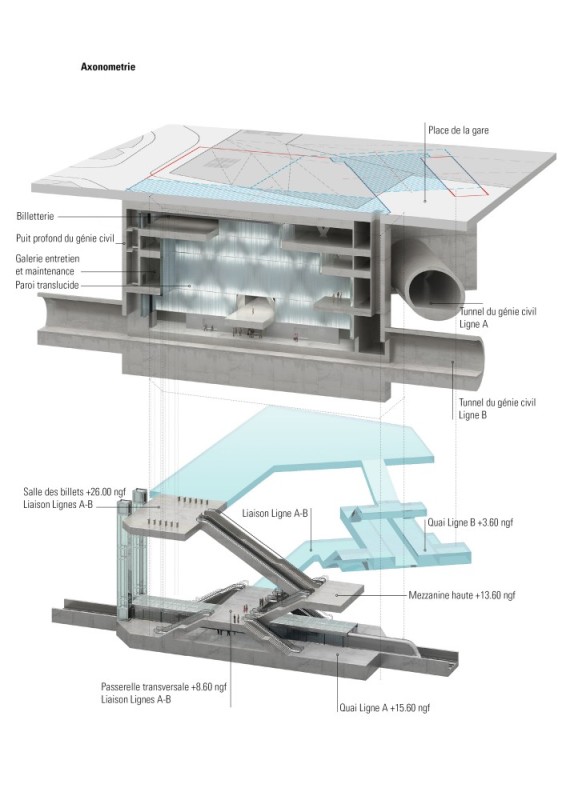 Axonometrie

Place de la gare

Billetterie

Puit profond du génie civil

Galerie entretien et maintenance

Paroi translucide

Tunnel du génie civil Ligne A

Tunnel du génie civil Ligne B

Salle des billets +26.00 ngf
Liaison Lignes A-B

Liaison Ligne A-B

Quai Ligne B +3.60 ngf

Mezzanine haute +13.60 ngf

Passerelle transversale +8.60 ngf
Liaison Lignes A-B

Quai Ligne A +15.60 ngf